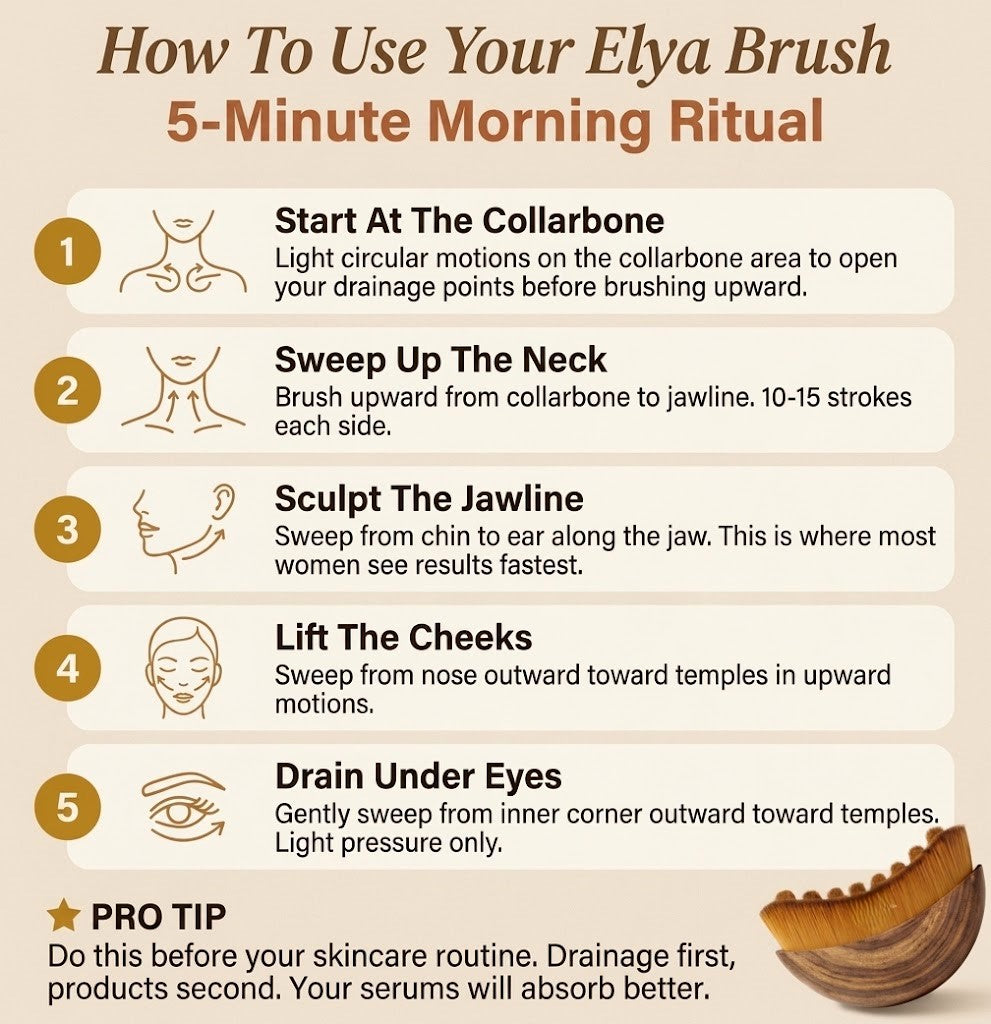 How To Use Your Elya Brush
5-Minute Morning Ritual

1
Start At The Collarbone
Light circular motions on the collarbone area to open your drainage points before brushing upward.

2
Sweep Up The Neck
Brush upward from collarbone to jawline. 10-15 strokes each side.

3
Sculpt The Jawline
Sweep from chin to ear along the jaw. This is where most women see results fastest.

4
Lift The Cheeks
Sweep from nose outward toward temples in upward motions.

5
Drain Under Eyes
Gently sweep from inner corner outward toward temples. Light pressure only.

★ PRO TIP
Do this before your skincare routine. Drainage first, products second. Your serums will absorb better.